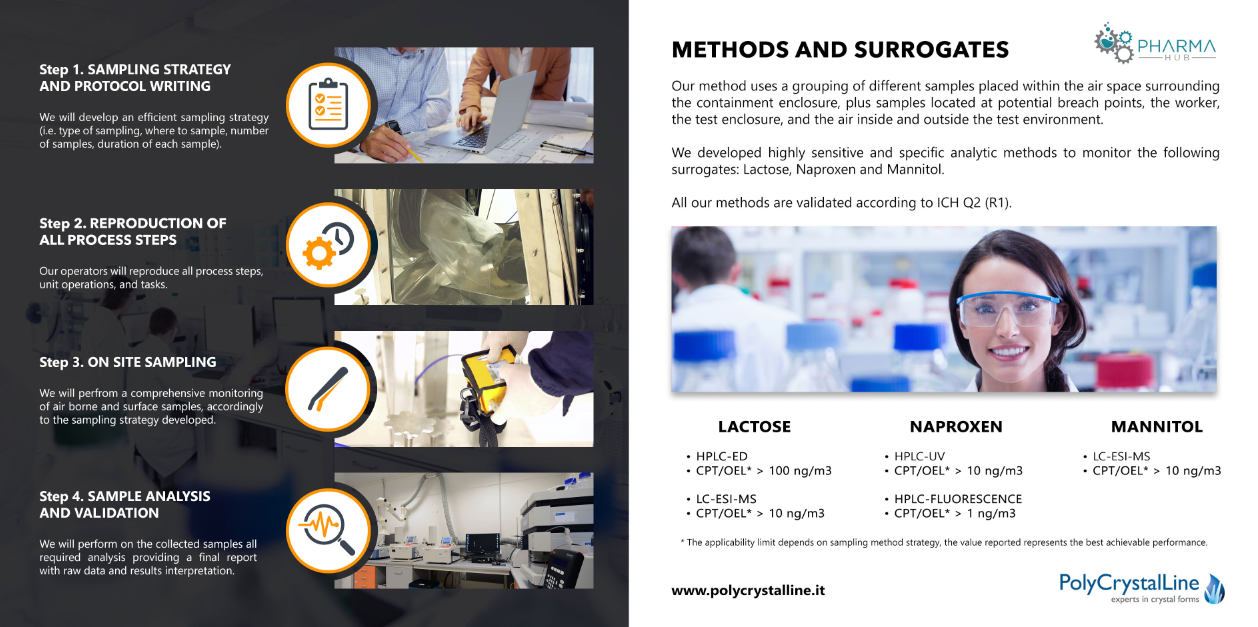 Step 1. SAMPLING STRATEGY AND PROTOCOL WRITING

We will develop an efficient sampling strategy (i.e. type of sampling, where to sample, number of samples, duration of each sample).

Step 2. REPRODUCTION OF ALL PROCESS STEPS

Our operators will reproduce all process steps, unit operations, and tasks.

Step 3. ON SITE SAMPLING

We will perfrom a comprehensive monitoring of air borne and surface samples, accordingly to the sampling strategy developed.

Step 4. SAMPLE ANALYSIS AND VALIDATION

We will perform on the collected samples all required analysis providing a final report with raw data and results interpretation.

METHODS AND SURROGATES

PHARMA HUB

Our method uses a grouping of different samples placed within the air space surrounding the containment enclosure, plus samples located at potential breach points, the worker, the test enclosure, and the air inside and outside the test environment.

We developed highly sensitive and specific analytic methods to monitor the following surrogates: Lactose, Naproxen and Mannitol.

All our methods are validated according to ICH Q2 (R1).

LACTOSE
• HPLC-ED
• CPT/OEL* > 100 ng/m3

• LC-ESI-MS
• CPT/OEL* > 10 ng/m3

NAPROXEN
• HPLC-UV
• CPT/OEL* > 10 ng/m3

• HPLC-FLUORESCENCE
• CPT/OEL* > 1 ng/m3

MANNITOL
• LC-ESI-MS
• CPT/OEL* > 10 ng/m3

* The applicability limit depends on sampling method strategy, the value reported represents the best achievable performance.

www.polycrystalline.it

PolyCrystalLine
experts in crystal forms